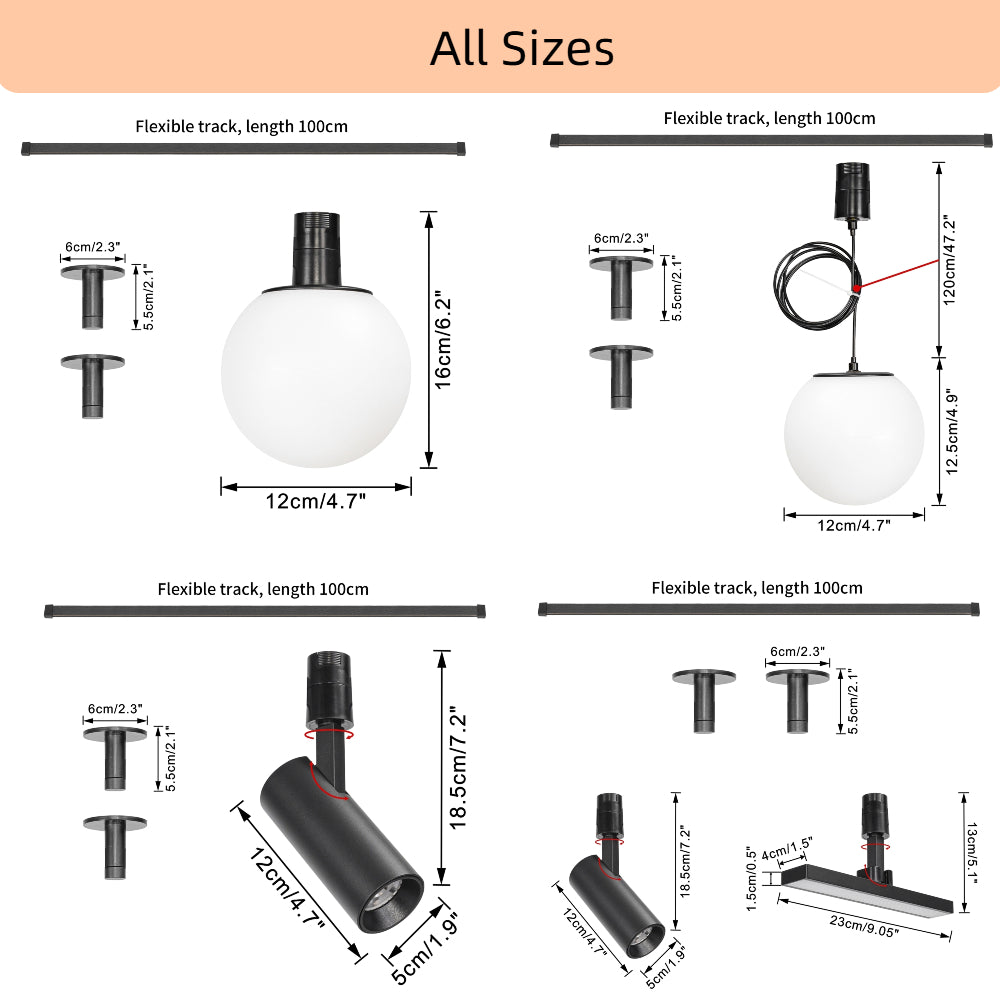 All Sizes

Flexible track, length 100cm

6cm/2.3"
5.5cm/2.1"
16cm/6.2"
12cm/4.7"

Flexible track, length 100cm

6cm/2.3"
5.5cm/2.1"
120cm/47.2"
12.5cm/4.9"
12cm/4.7"

Flexible track, length 100cm

6cm/2.3"
5.5cm/2.1"
18.5cm/7.2"
12cm/4.7"
5cm/1.9"

Flexible track, length 100cm

6cm/2.3"
5.5cm/2.1"
18.5cm/7.2"
12cm/4.7"
5cm/1.9"
4cm/1.5"
1.5cm/0.5"
13cm/5.1"
23cm/9.05"