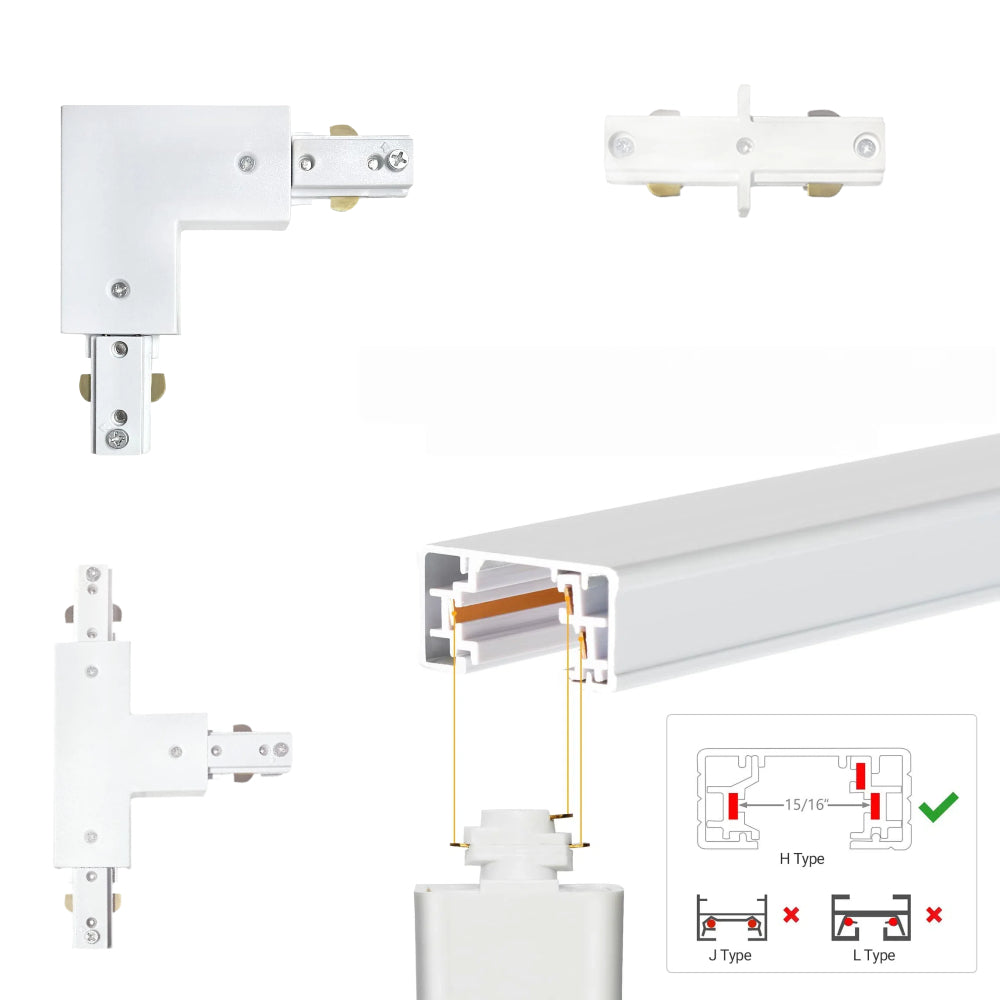 15/16"

H Type

J Type

L Type