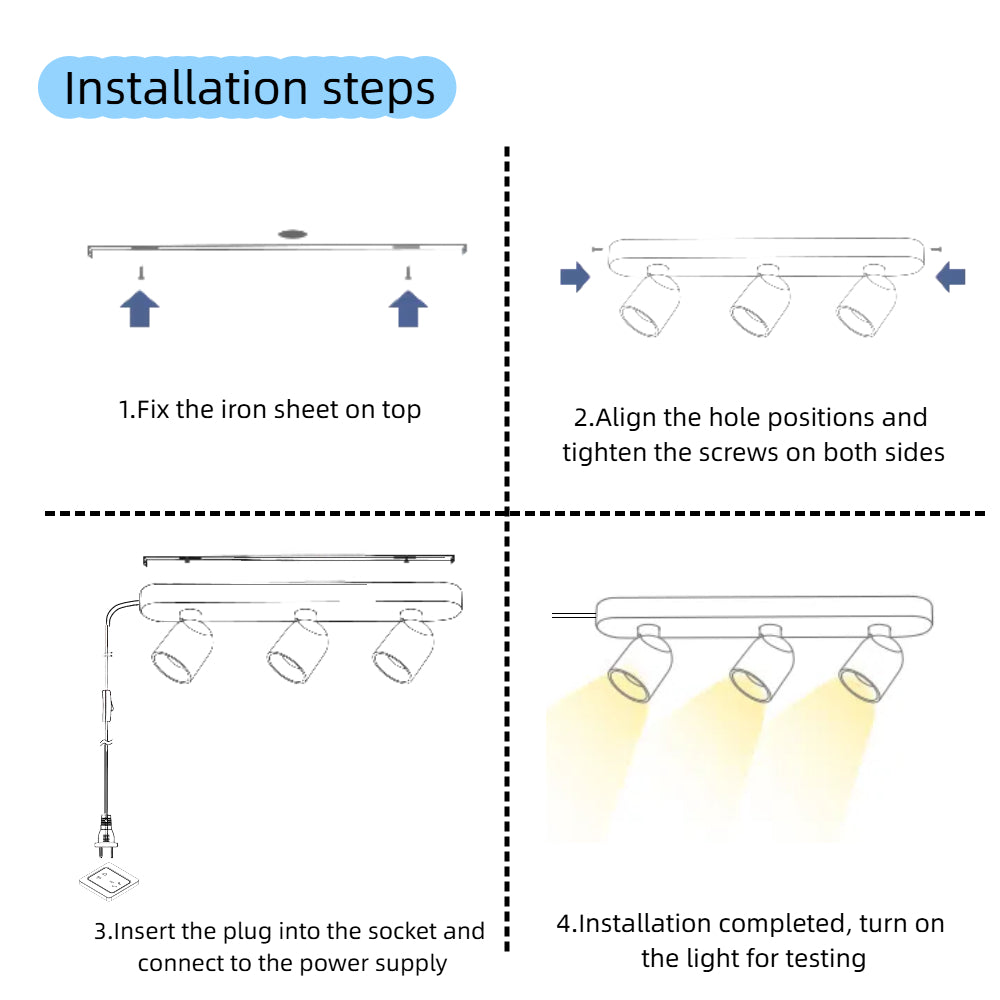 Installation steps

1.Fix the iron sheet on top

2.Align the hole positions and tighten the screws on both sides

3.Insert the plug into the socket and connect to the power supply

4.Installation completed, turn on the light for testing