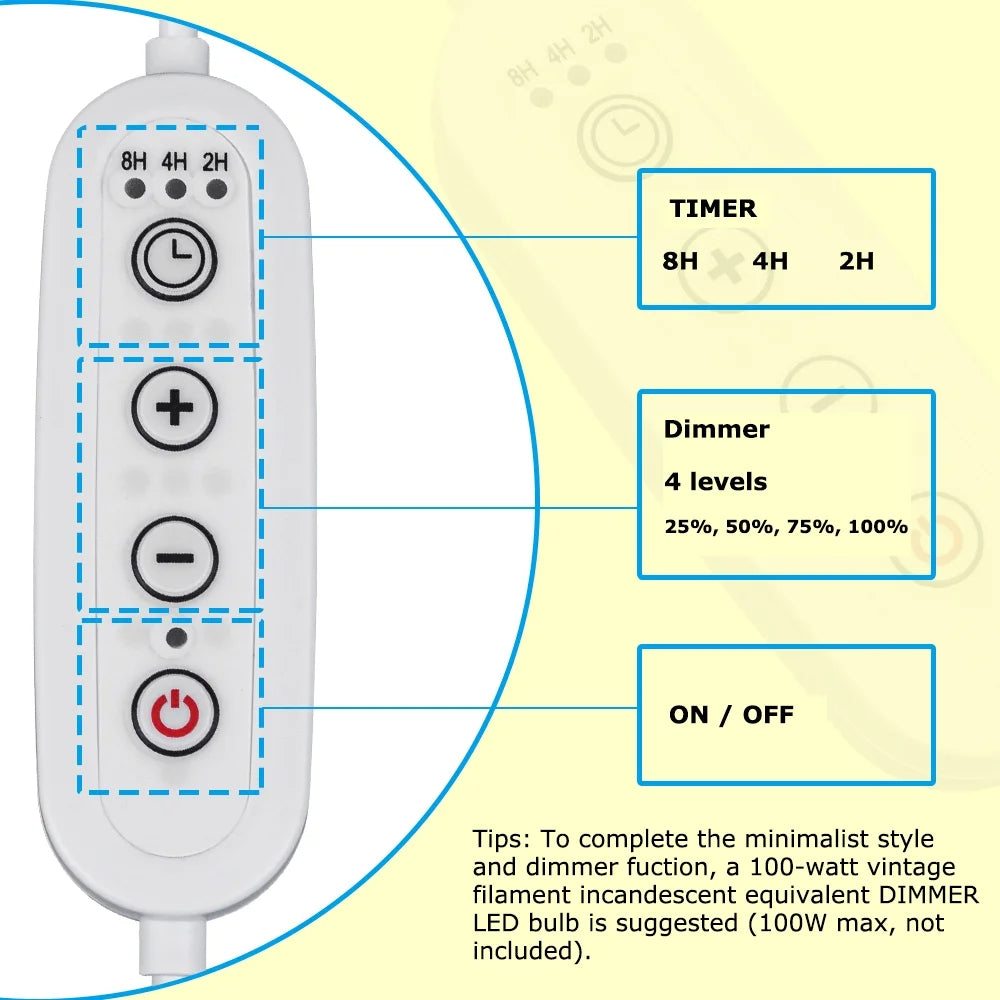 8H 4H 2H

TIMER

8H 4H 2H

Dimmer

4 levels

25%, 50%, 75%, 100%

ON / OFF

Tips: To complete the minimalist style and dimmer fuction, a 100-watt vintage filament incandescent equivalent DIMMER LED bulb is suggested (100W max, not included).