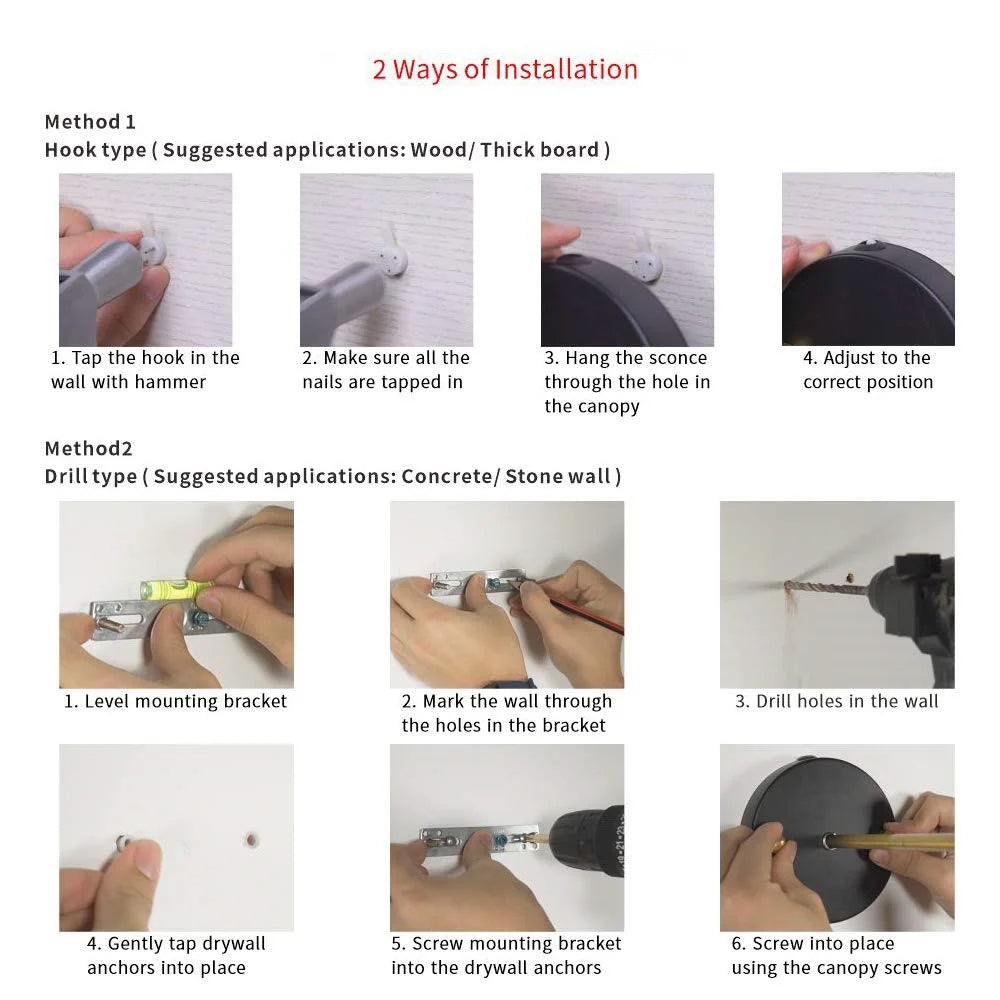 2 Ways of Installation

Method 1
Hook type ( Suggested applications: Wood/ Thick board )

1. Tap the hook in the wall with hammer

2. Make sure all the nails are tapped in

3. Hang the sconce through the hole in the canopy

4. Adjust to the correct position

Method2
Drill type ( Suggested applications: Concrete/ Stone wall )

1. Level mounting bracket

2. Mark the wall through the holes in the bracket

3. Drill holes in the wall

4. Gently tap drywall anchors into place

5. Screw mounting bracket into the drywall anchors

6. Screw into place using the canopy screws