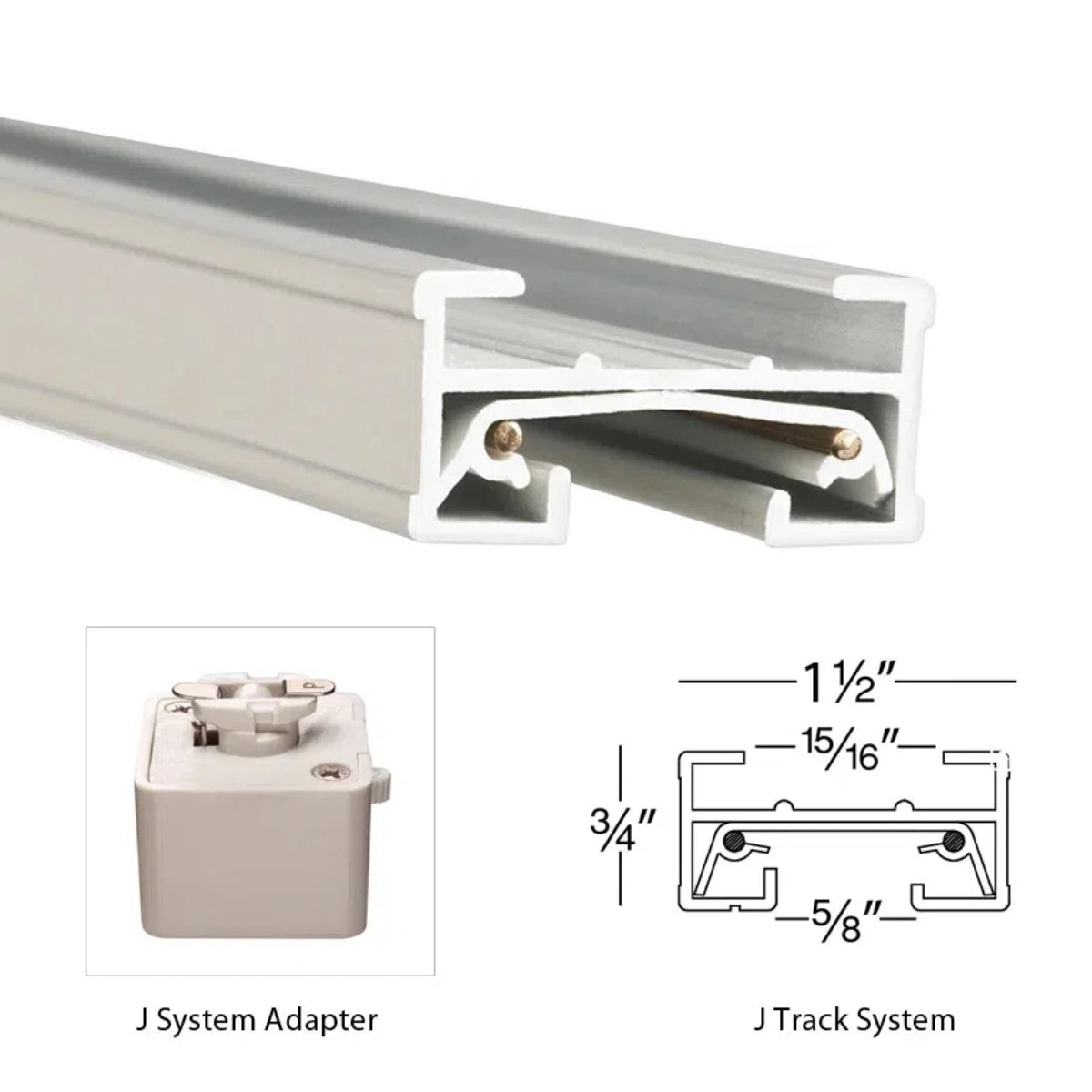 J System Adapter

$1\frac{1}{2}''$

$\frac{15}{16}''$

$\frac{3}{4}''$

$\frac{5}{8}''$

J Track System