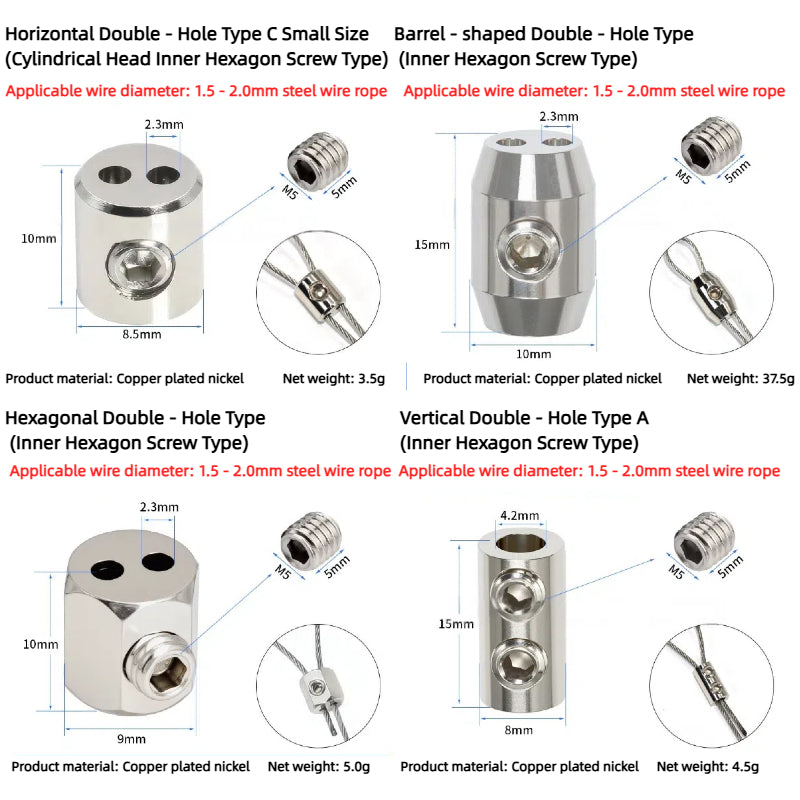 Horizontal Double - Hole Type C Small Size
(Cylindrical Head Inner Hexagon Screw Type)

Applicable wire diameter: 1.5 - 2.0mm steel wire rope

2.3mm

M5

5mm

10mm

8.5mm

Product material: Copper plated nickel

Net weight: 3.5g

Barrel - shaped Double - Hole Type
(Inner Hexagon Screw Type)

Applicable wire diameter: 1.5 - 2.0mm steel wire rope

2.3mm

M5

5mm

15mm

10mm

Product material: Copper plated nickel

Net weight: 37.5g

Hexagonal Double - Hole Type
(Inner Hexagon Screw Type)

Applicable wire diameter: 1.5 - 2.0mm steel wire rope

2.3mm

M5

5mm

10mm

9mm

Product material: Copper plated nickel

Net weight: 5.0g

Vertical Double - Hole Type A
(Inner Hexagon Screw Type)

Applicable wire diameter: 1.5 - 2.0mm steel wire rope

4.2mm

M5

5mm

15mm

8mm

Product material: Copper plated nickel

Net weight: 4.5g