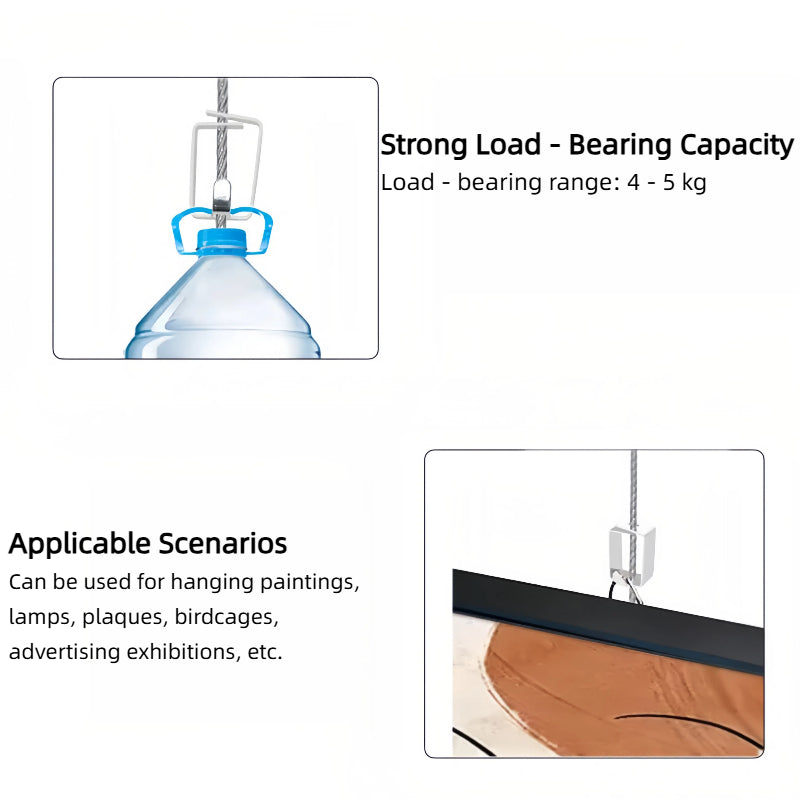 Strong Load - Bearing Capacity
Load - bearing range: 4 - 5 kg

Applicable Scenarios
Can be used for hanging paintings, lamps, plaques, birdcages, advertising exhibitions, etc.