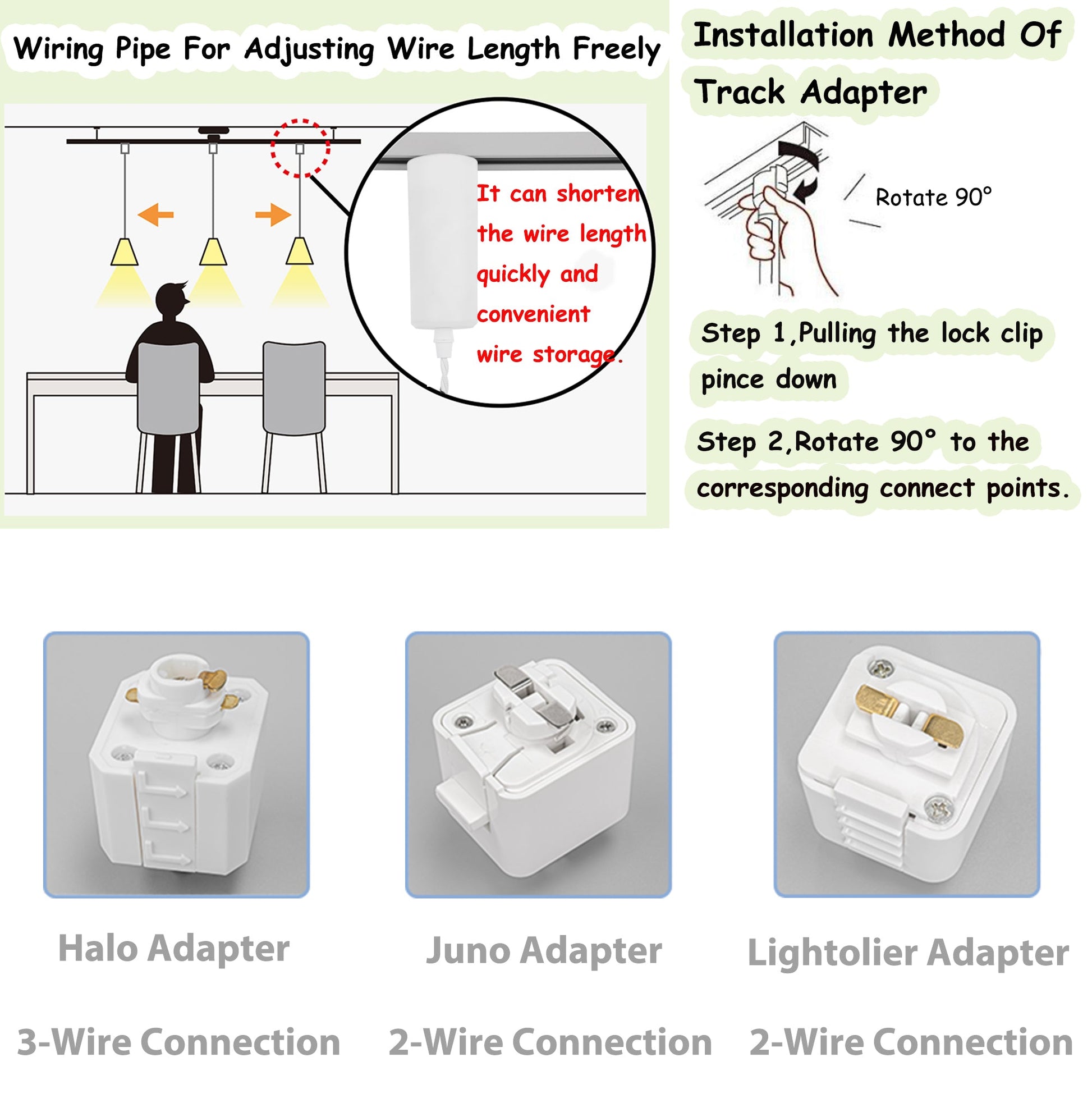 Wiring Pipe For Adjusting Wire Length Freely

It can shorten the wire length quickly and convenient wire storage.

Installation Method Of Track Adapter

Rotate 90°

Step 1,Pulling the lock clip pince down

Step 2,Rotate 90° to the corresponding connect points.

Halo Adapter

3-Wire Connection

Juno Adapter

2-Wire Connection

Lightolier Adapter

2-Wire Connection