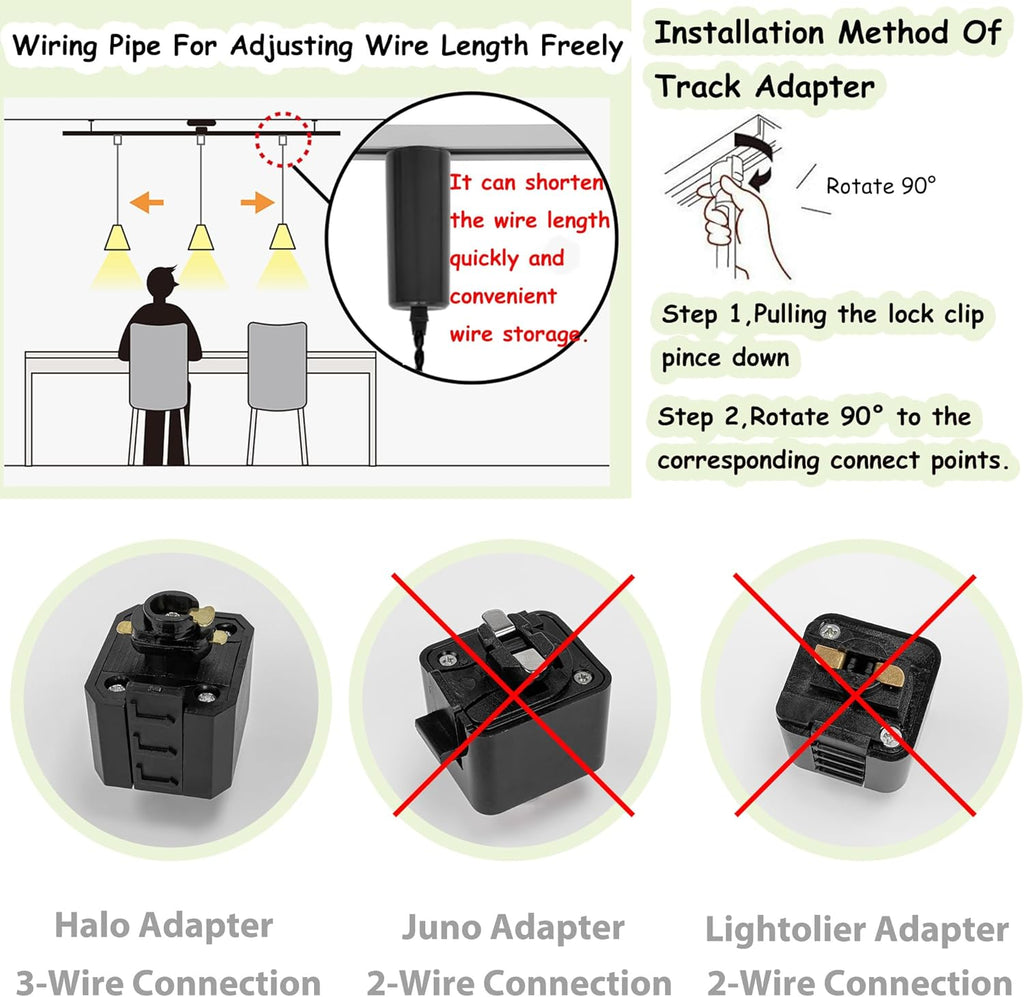 Wiring Pipe For Adjusting Wire Length Freely

It can shorten the wire length quickly and convenient wire storage.

Installation Method Of Track Adapter

Rotate 90°

Step 1,Pulling the lock clip pince down

Step 2,Rotate 90° to the corresponding connect points.

Halo Adapter
3-Wire Connection

Juno Adapter
2-Wire Connection

Lightolier Adapter
2-Wire Connection