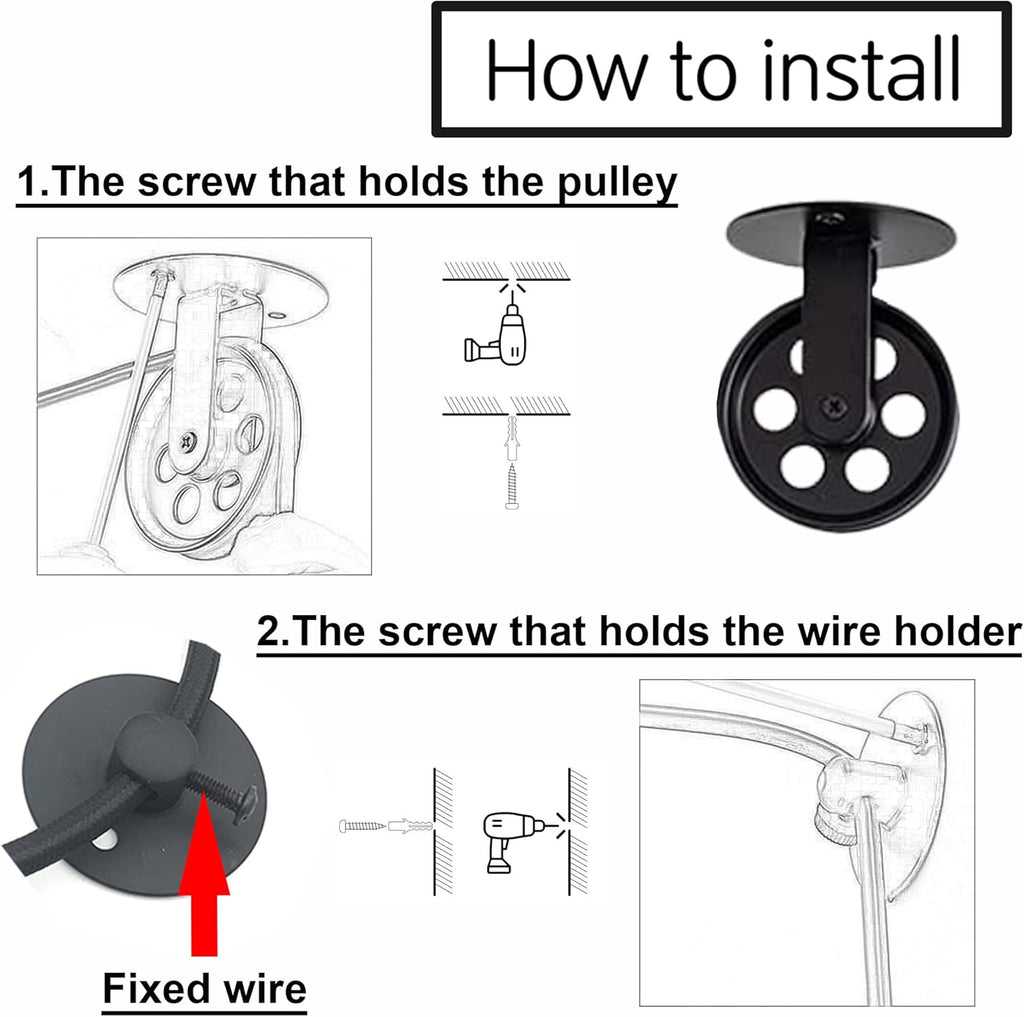 How to install

1.The screw that holds the pulley

2.The screw that holds the wire holder

Fixed wire