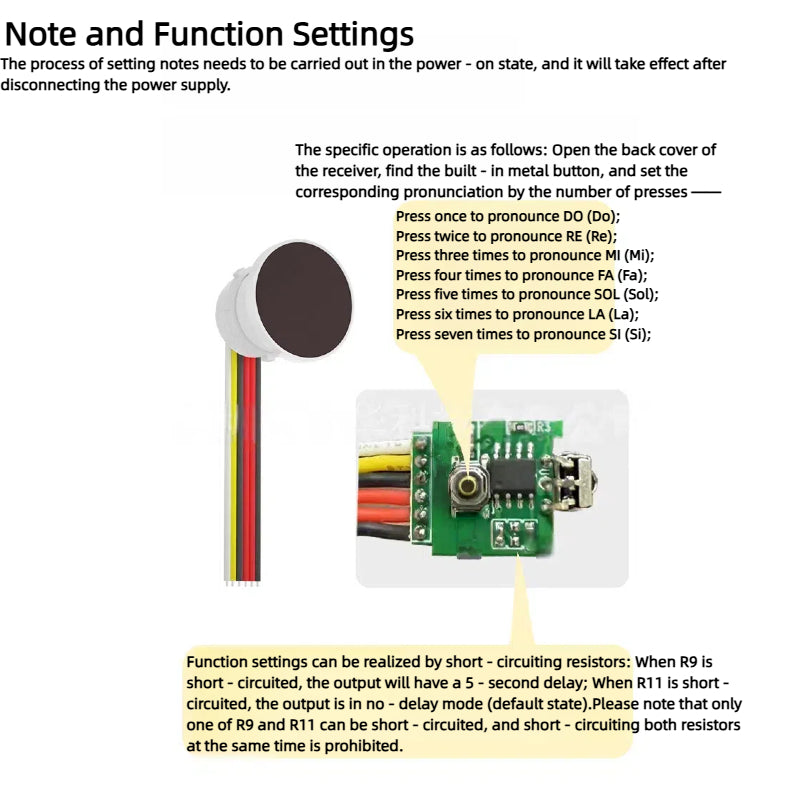 Note and Function Settings

The process of setting notes needs to be carried out in the power - on state, and it will take effect after disconnecting the power supply.

The specific operation is as follows: Open the back cover of the receiver, find the built - in metal button, and set the corresponding pronunciation by the number of presses ——

Press once to pronounce DO (Do);
Press twice to pronounce RE (Re);
Press three times to pronounce MI (Mi);
Press four times to pronounce FA (Fa);
Press five times to pronounce SOL (Sol);
Press six times to pronounce LA (La);
Press seven times to pronounce SI (Si);

R3

Function settings can be realized by short - circuiting resistors: When R9 is short - circuited, the output will have a 5 - second delay; When R11 is short - circuited, the output is in no - delay mode (default state).Please note that only one of R9 and R11 can be short - circuited, and short - circuiting both resistors at the same time is prohibited.