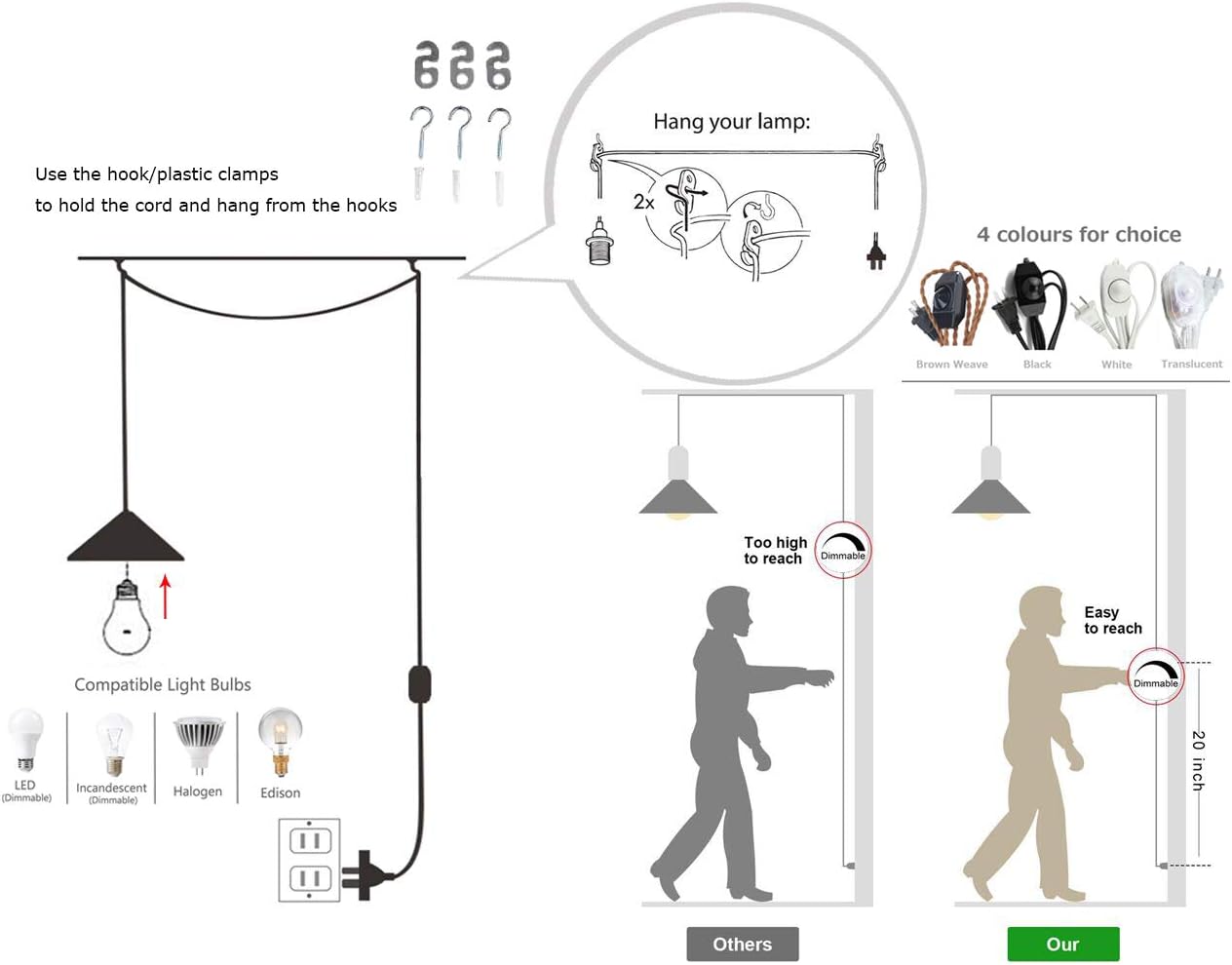 Use the hook/plastic clamps
to hold the cord and hang from the hooks

Hang your lamp:

2x

4 colours for choice

Brown Weave
Black
White
Translucent

Compatible Light Bulbs

LED
(Dimmable)
Incandescent
(Dimmable)
Halogen
Edison

Too high to reach
Dimmable

Easy to reach
Dimmable

20 inch

Others
Our