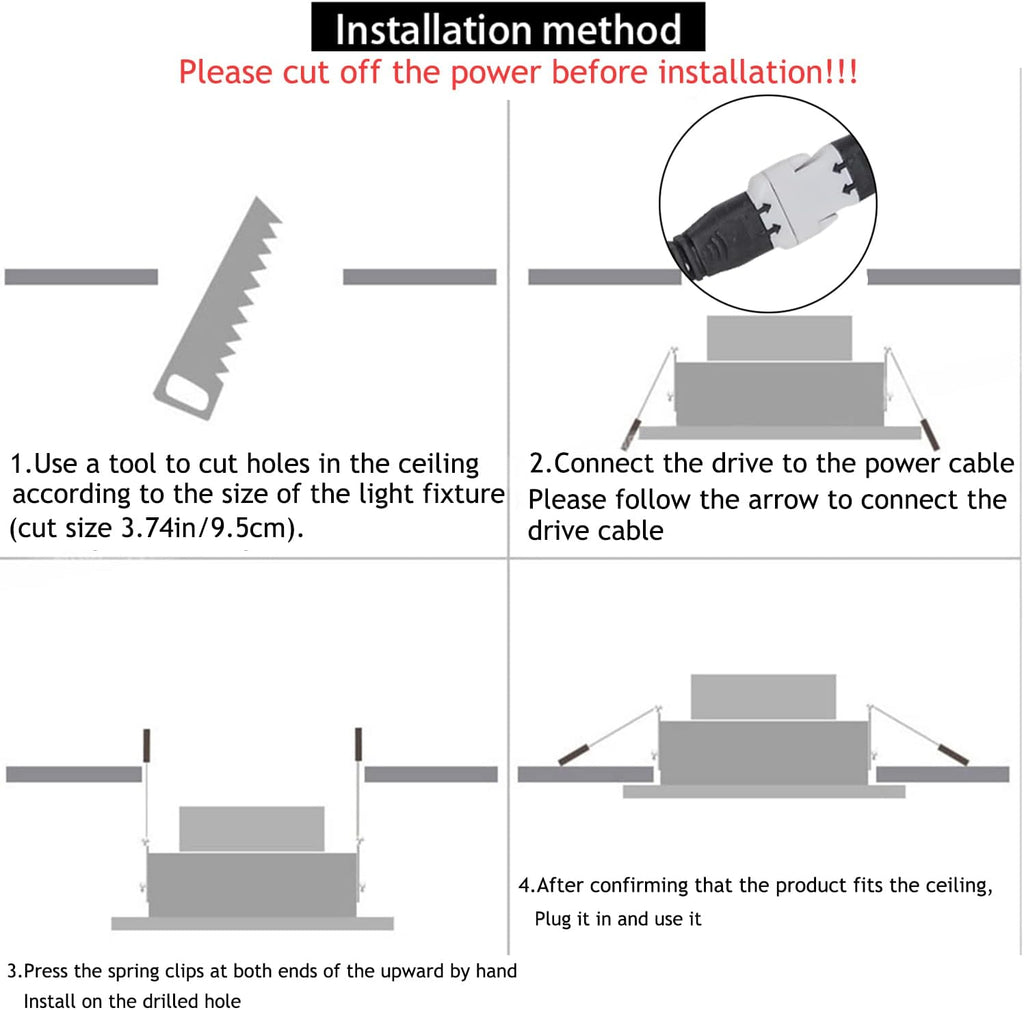 Installation method

Please cut off the power before installation!!!

1.Use a tool to cut holes in the ceiling according to the size of the light fixture (cut size 3.74in/9.5cm).

2.Connect the drive to the power cable
Please follow the arrow to connect the drive cable

3.Press the spring clips at both ends of the upward by hand
Install on the drilled hole

4.After confirming that the product fits the ceiling,
Plug it in and use it