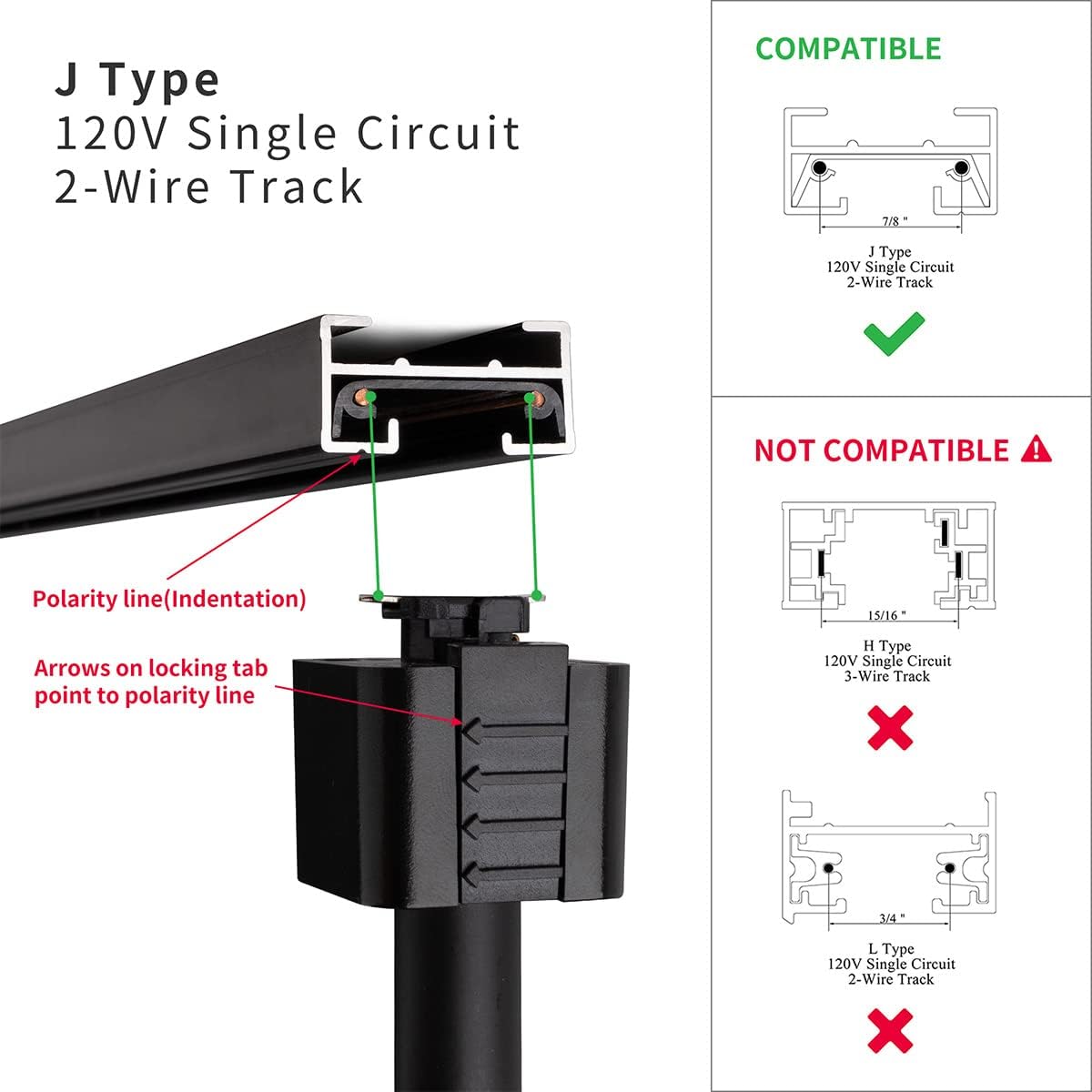 J Type
120V Single Circuit
2-Wire Track

Polarity line(Indentation)

Arrows on locking tab point to polarity line

COMPATIBLE

7/8 "

J Type
120V Single Circuit
2-Wire Track

NOT COMPATIBLE

15/16 "

H Type
120V Single Circuit
3-Wire Track

3/4 "

L Type
120V Single Circuit
2-Wire Track