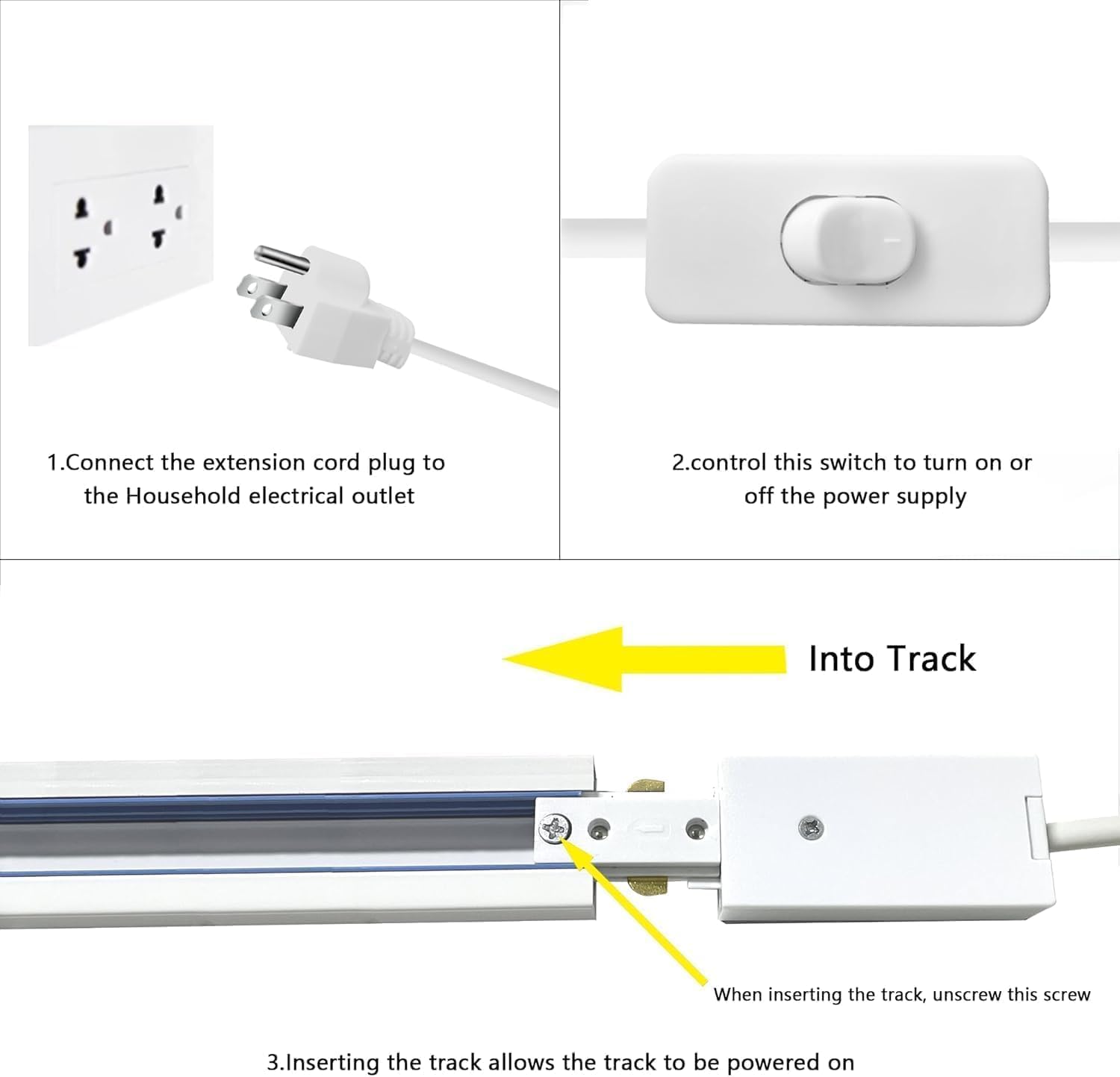 1.Connect the extension cord plug to the Household electrical outlet

2.control this switch to turn on or off the power supply

Into Track

When inserting the track, unscrew this screw

3.Inserting the track allows the track to be powered on