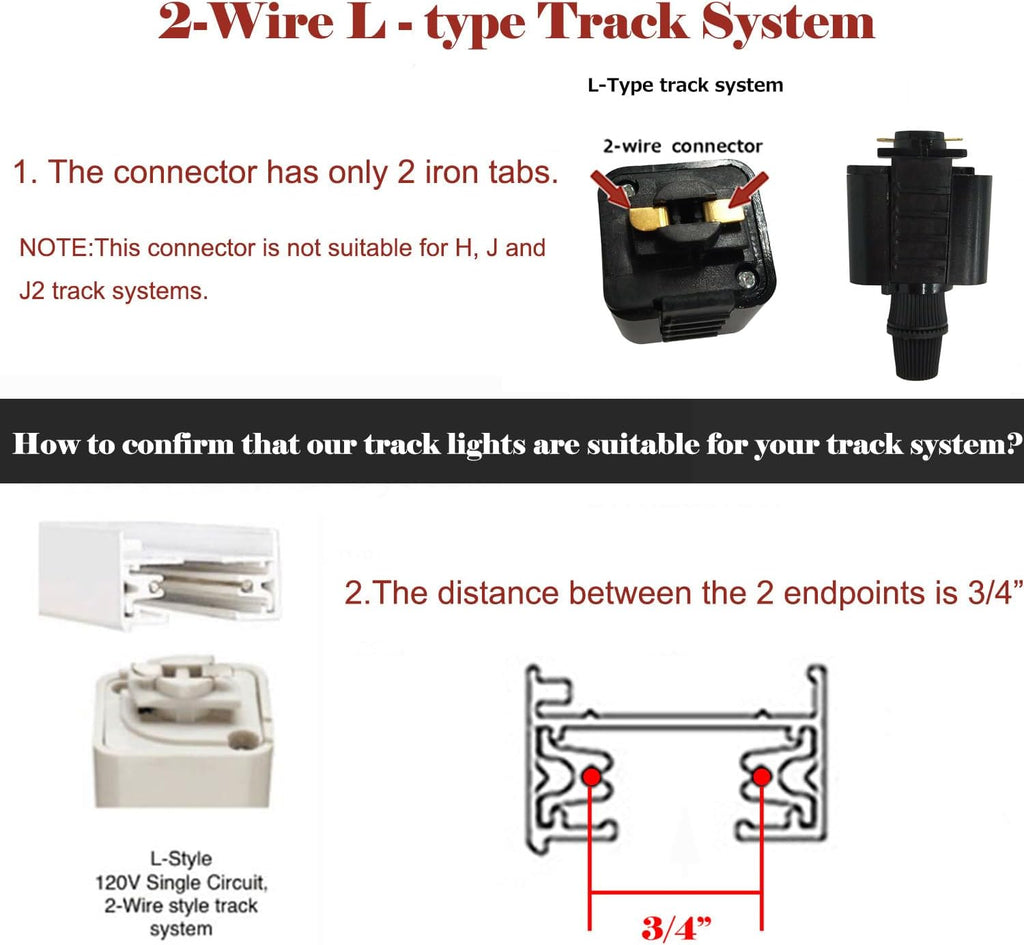 2-Wire L - type Track System

L-Type track system

2-wire connector

1. The connector has only 2 iron tabs.

NOTE:This connector is not suitable for H, J and J2 track systems.

How to confirm that our track lights are suitable for your track system?

2.The distance between the 2 endpoints is 3/4”

L-Style
120V Single Circuit,
2-Wire style track system

3/4”