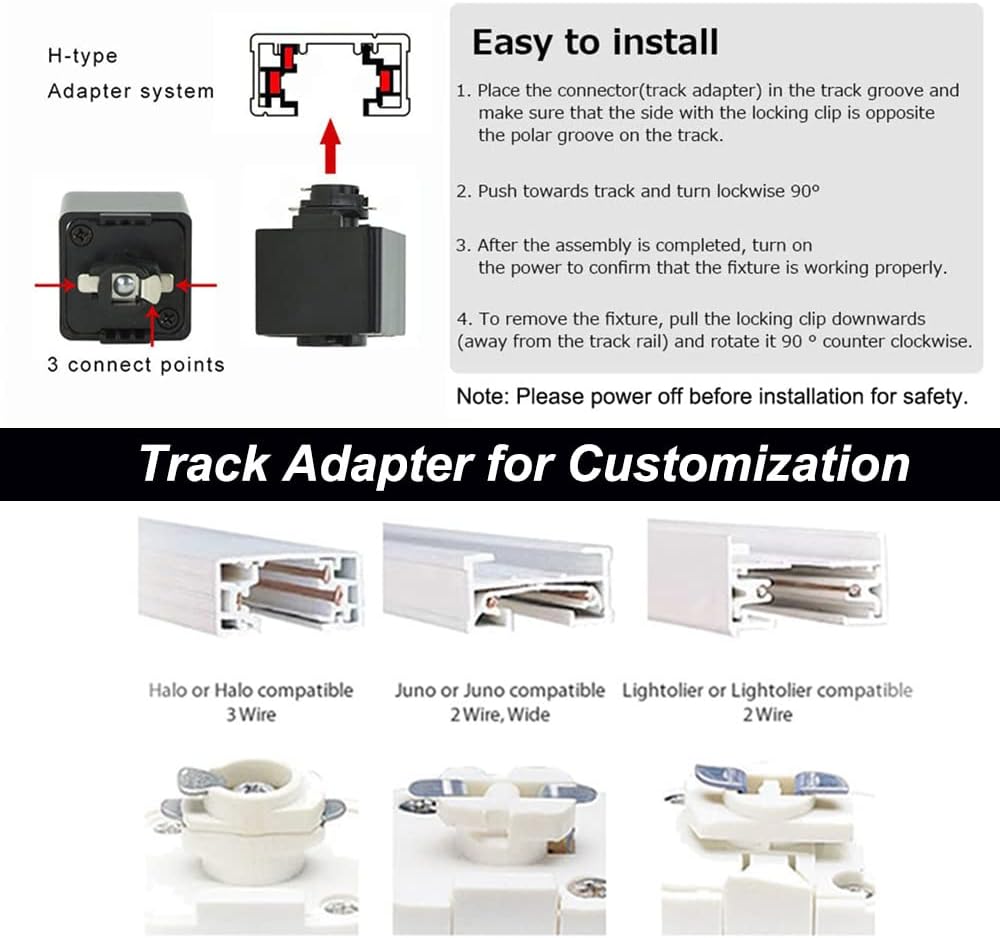 H-type
Adapter system

3 connect points

Easy to install

1. Place the connector(track adapter) in the track groove and make sure that the side with the locking clip is opposite the polar groove on the track.

2. Push towards track and turn lockwise 90°

3. After the assembly is completed, turn on the power to confirm that the fixture is working properly.

4. To remove the fixture, pull the locking clip downwards (away from the track rail) and rotate it 90 ° counter clockwise.

Note: Please power off before installation for safety.

Track Adapter for Customization

Halo or Halo compatible
3 Wire

Juno or Juno compatible
2 Wire, Wide

Lightolier or Lightolier compatible
2 Wire