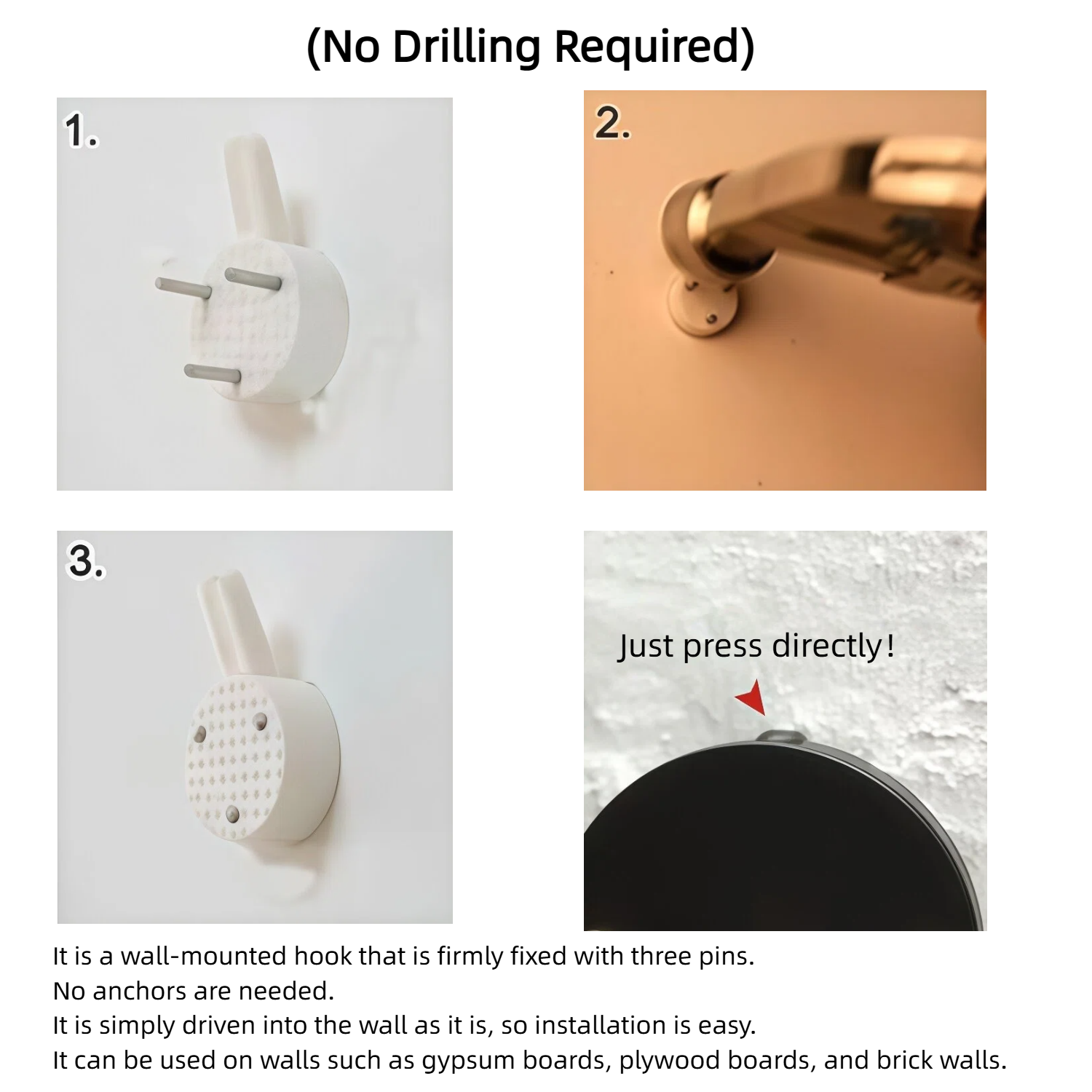 (No Drilling Required)

1.

2.

3.

Just press directly!

It is a wall-mounted hook that is firmly fixed with three pins.
No anchors are needed.
It is simply driven into the wall as it is, so installation is easy.
It can be used on walls such as gypsum boards, plywood boards, and brick walls.