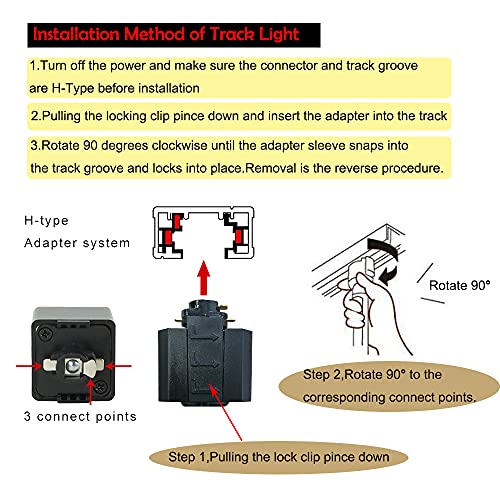 Installation Method of Track Light

1.Turn off the power and make sure the connector and track groove are H-Type before installation

2.Pulling the locking clip pince down and insert the adapter into the track

3.Rotate 90 degrees clockwise until the adapter sleeve snaps into the track groove and locks into place.Removal is the reverse procedure.

H-type
Adapter system

Rotate 90°

3 connect points

Step 2,Rotate 90° to the corresponding connect points.

Step 1,Pulling the lock clip pince down