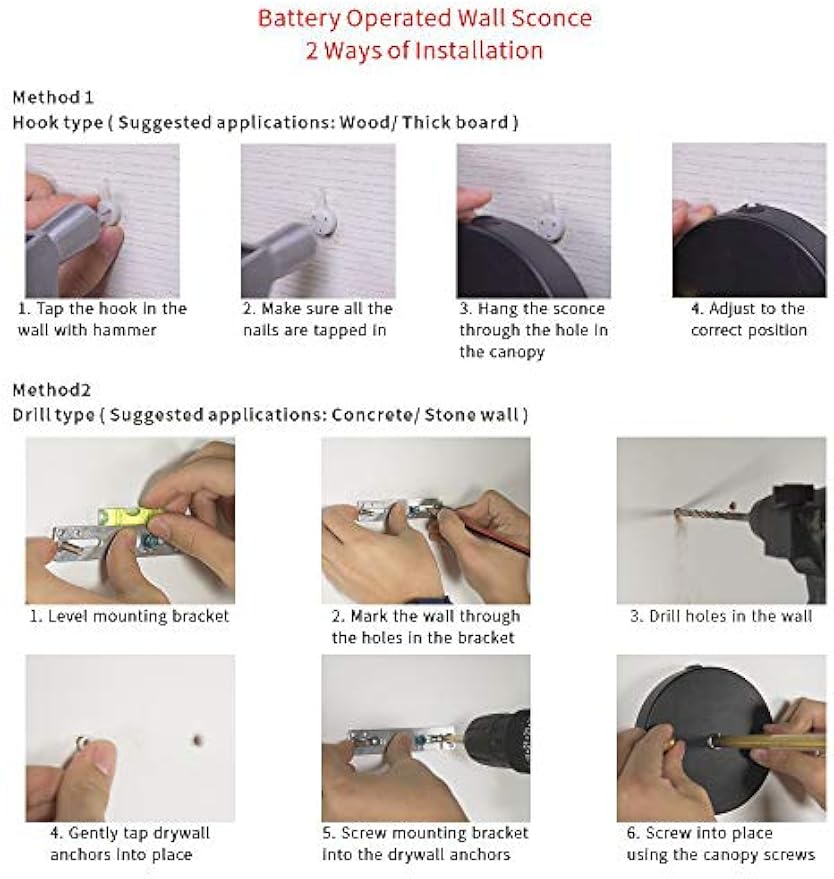 Battery Operated Wall Sconce
2 Ways of Installation

Method 1
Hook type ( Suggested applications: Wood/ Thick board )

1. Tap the hook in the wall with hammer

2. Make sure all the nails are tapped in

3. Hang the sconce through the hole in the canopy

4. Adjust to the correct position

Method2
Drill type ( Suggested applications: Concrete/ Stone wall )

1. Level mounting bracket

2. Mark the wall through the holes in the bracket

3. Drill holes in the wall

4. Gently tap drywall anchors into place

5. Screw mounting bracket into the drywall anchors

6. Screw into place using the canopy screws