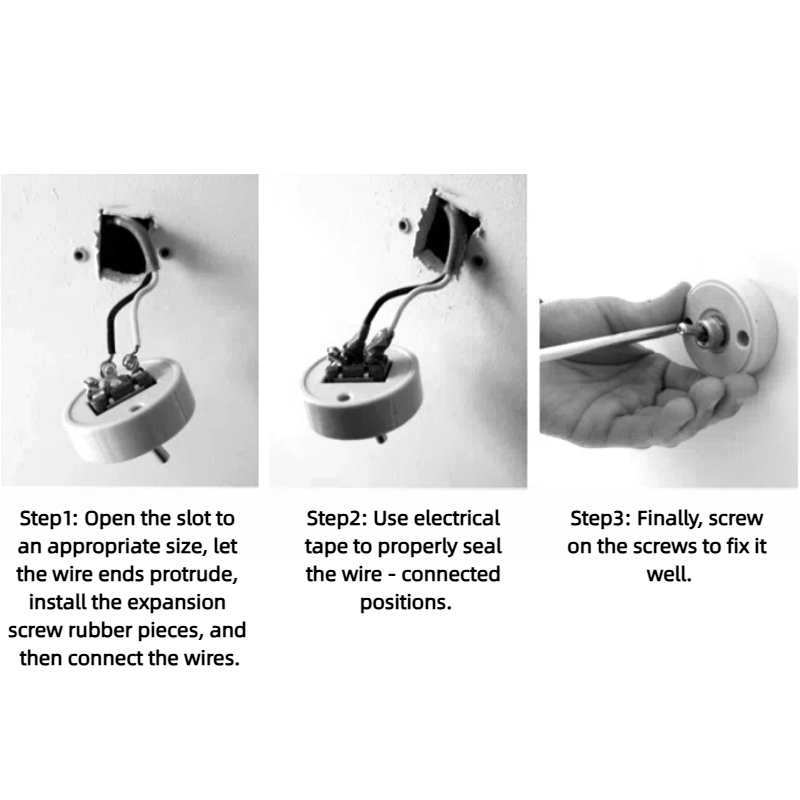 Step1: Open the slot to an appropriate size, let the wire ends protrude, install the expansion screw rubber pieces, and then connect the wires.

Step2: Use electrical tape to properly seal the wire - connected positions.

Step3: Finally, screw on the screws to fix it well.