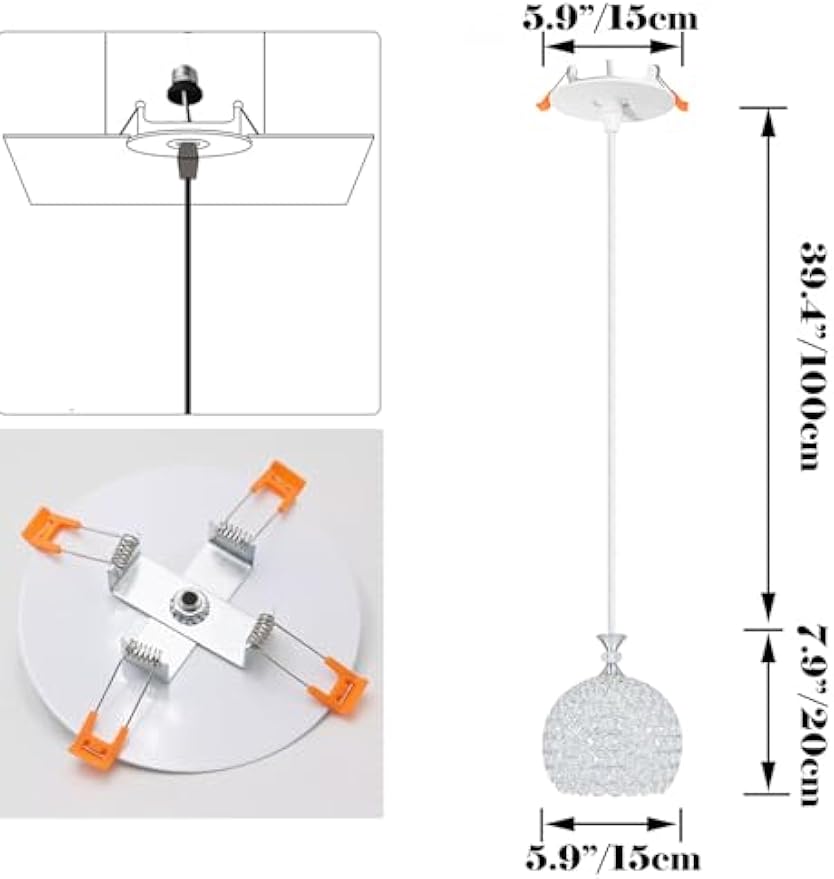 5.9”/15cm

39.4”/100cm

7.9”/20cm

5.9”/15cm