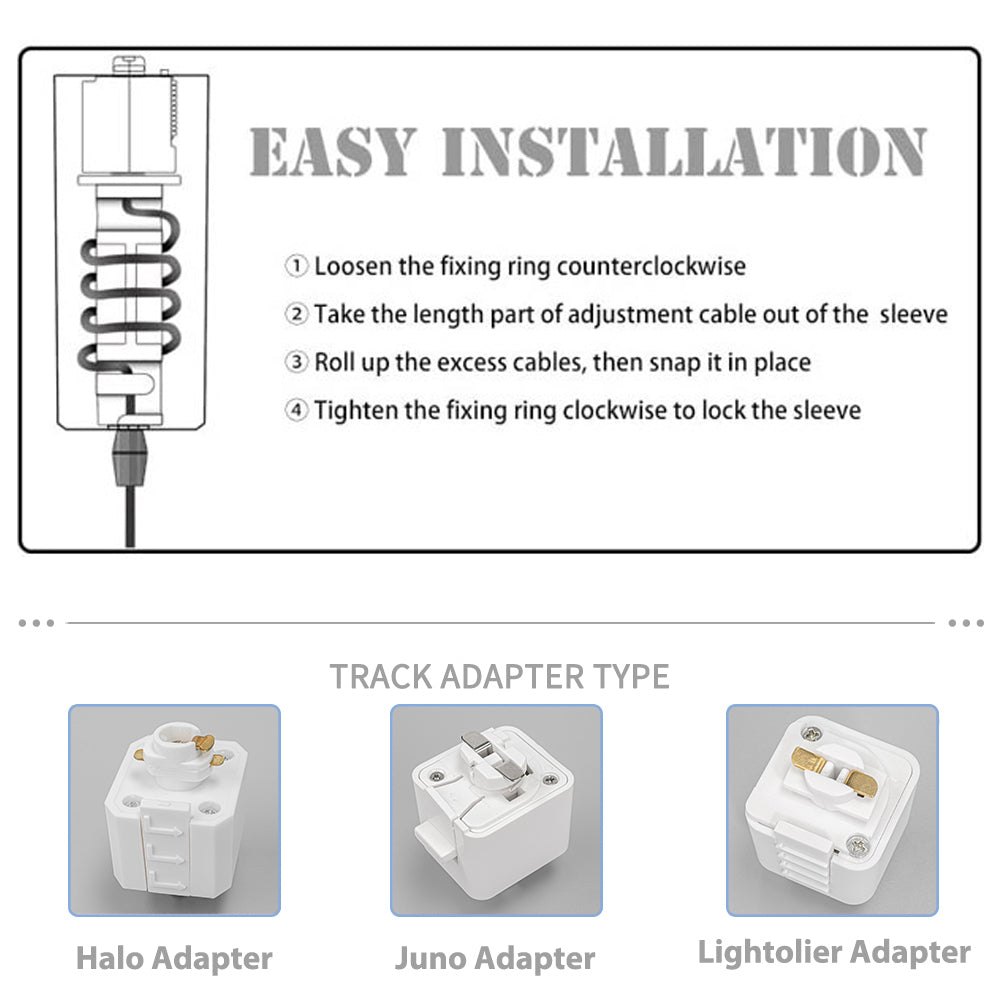 EASY INSTALLATION

① Loosen the fixing ring counterclockwise

② Take the length part of adjustment cable out of the sleeve

③ Roll up the excess cables, then snap it in place

④ Tighten the fixing ring clockwise to lock the sleeve

TRACK ADAPTER TYPE

Halo Adapter

Juno Adapter

Lightolier Adapter