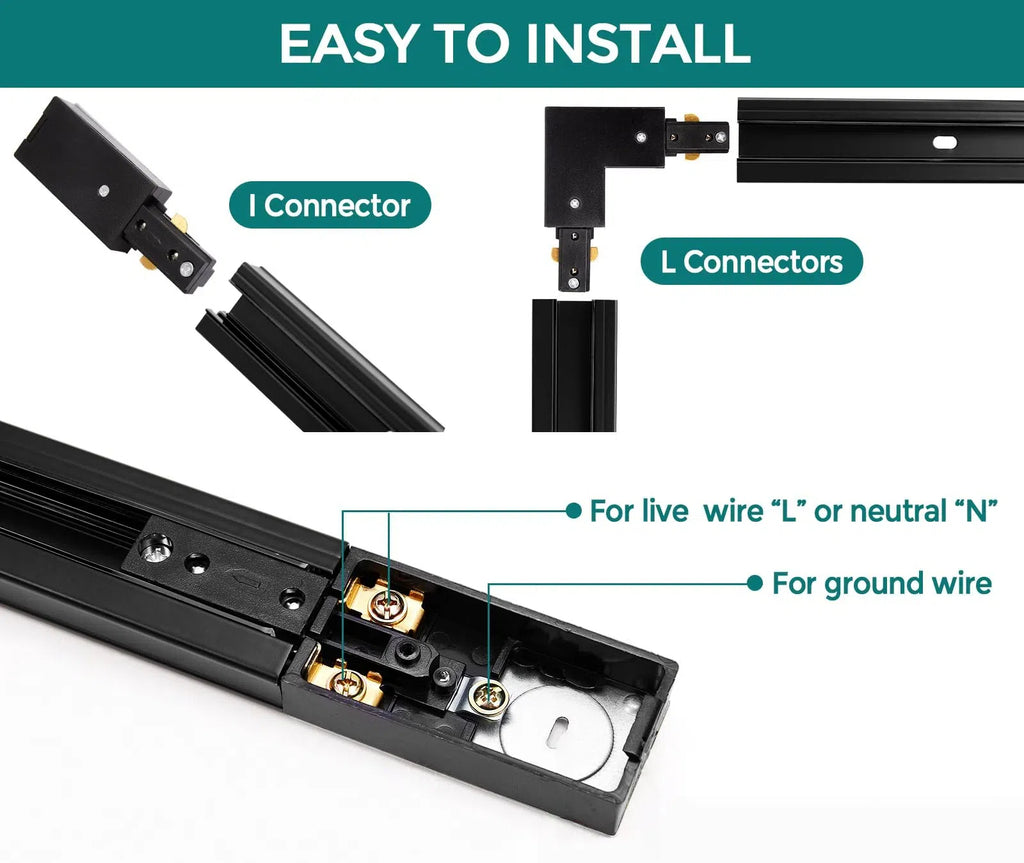 EASY TO INSTALL

I Connector

L Connectors

For live wire “L” or neutral “N”

For ground wire