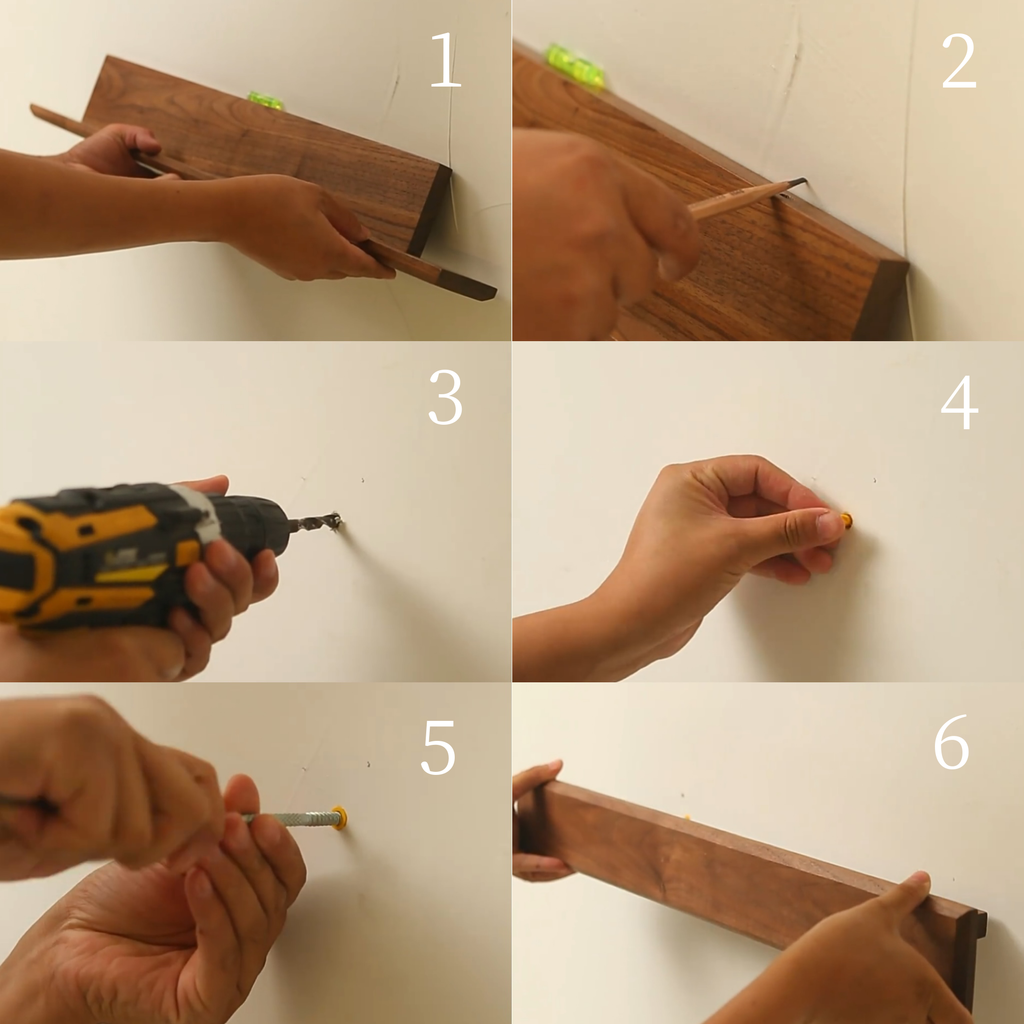 1
2
3
4
5
6