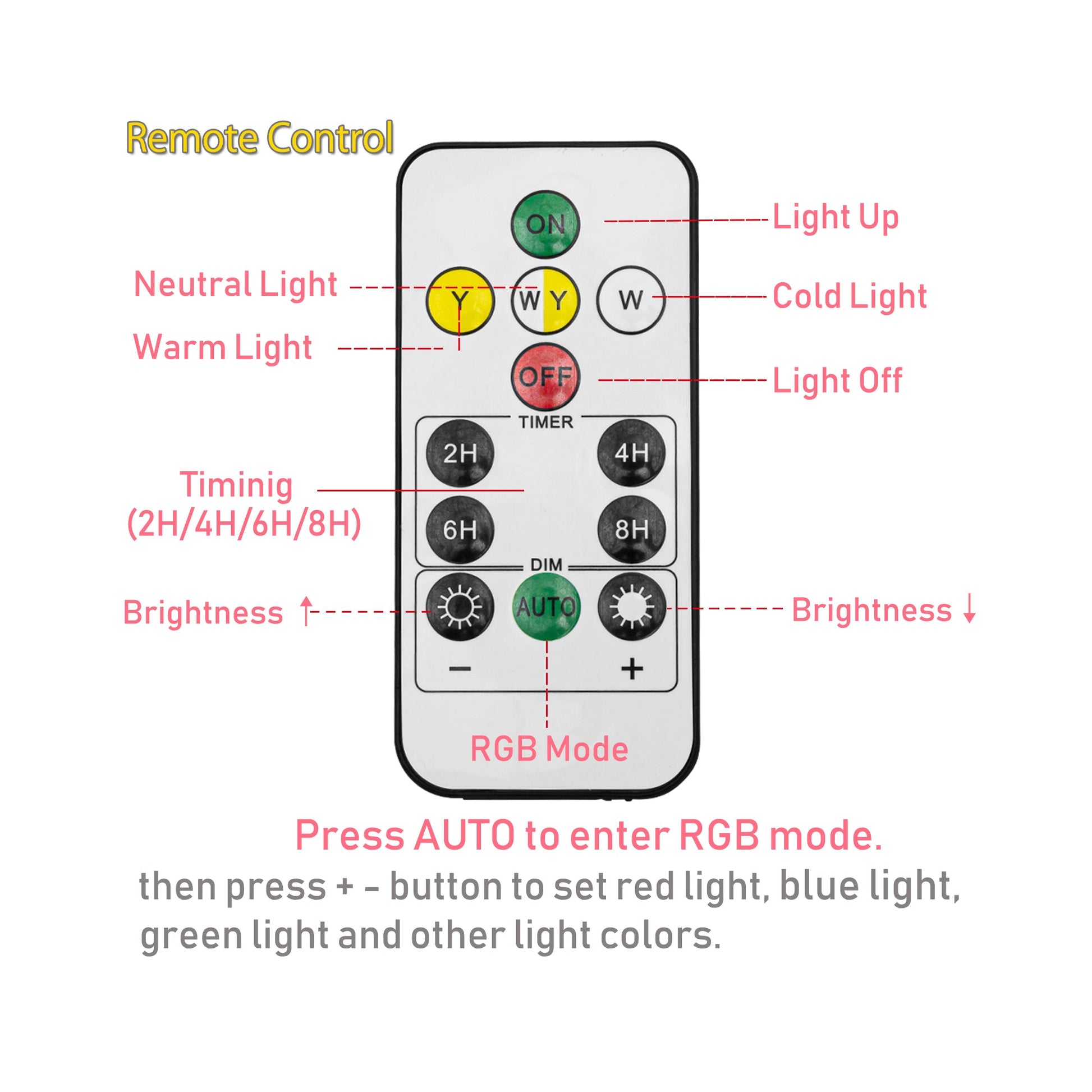 Remote Control

ON

Light Up

Neutral Light

Y

W Y

W

Cold Light

Warm Light

OFF

Light Off

TIMER

2H

4H

Timinig (2H/4H/6H/8H)

6H

8H

DIM

Brightness ↑

AUTO

Brightness ↓

−

+

RGB Mode

Press AUTO to enter RGB mode.

then press + - button to set red light, blue light, green light and other light colors.