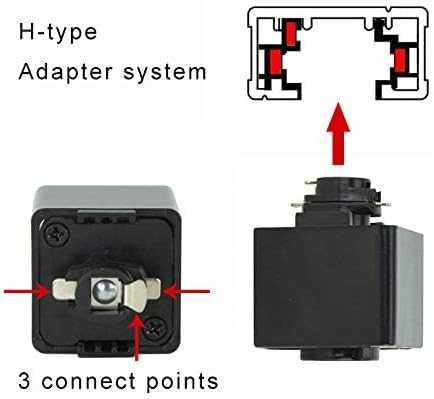 H-type
Adapter system

3 connect points