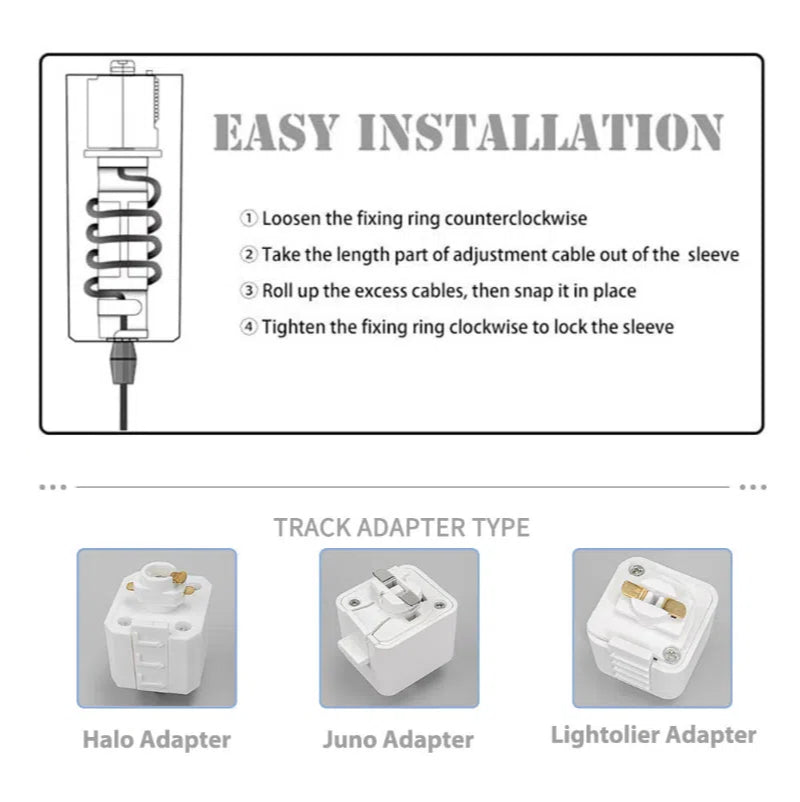 EASY INSTALLATION

① Loosen the fixing ring counterclockwise

② Take the length part of adjustment cable out of the sleeve

③ Roll up the excess cables, then snap it in place

④ Tighten the fixing ring clockwise to lock the sleeve

TRACK ADAPTER TYPE

Halo Adapter

Juno Adapter

Lightolier Adapter